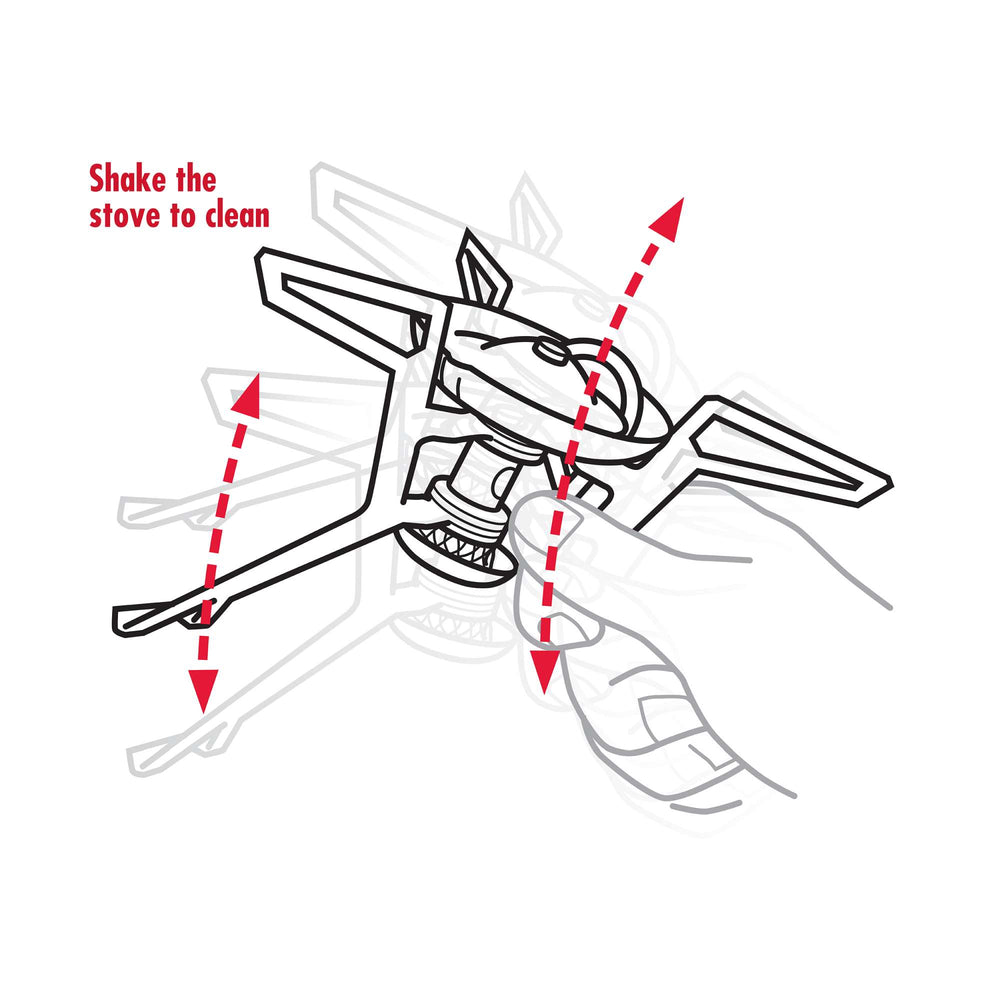 Shake the stove to clean